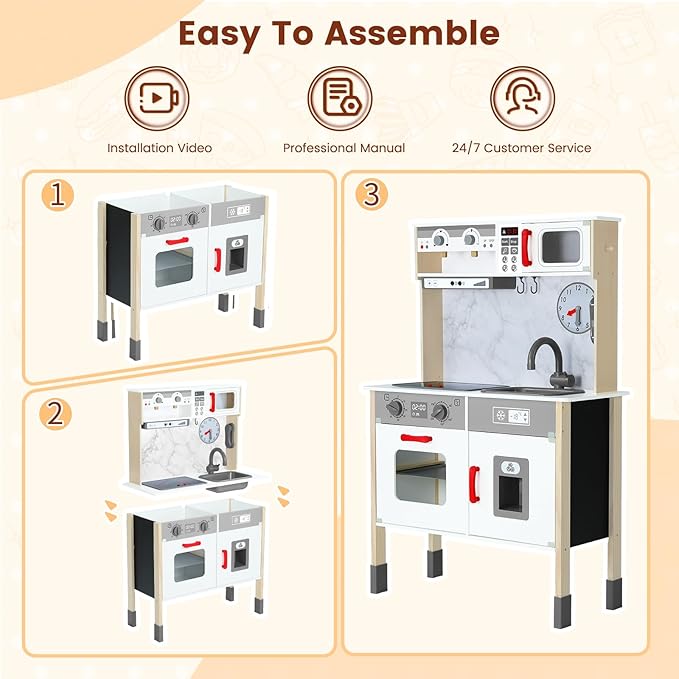 Easy To Assemble

Installation Video

Professional Manual

24/7 Customer Service

1

2

3