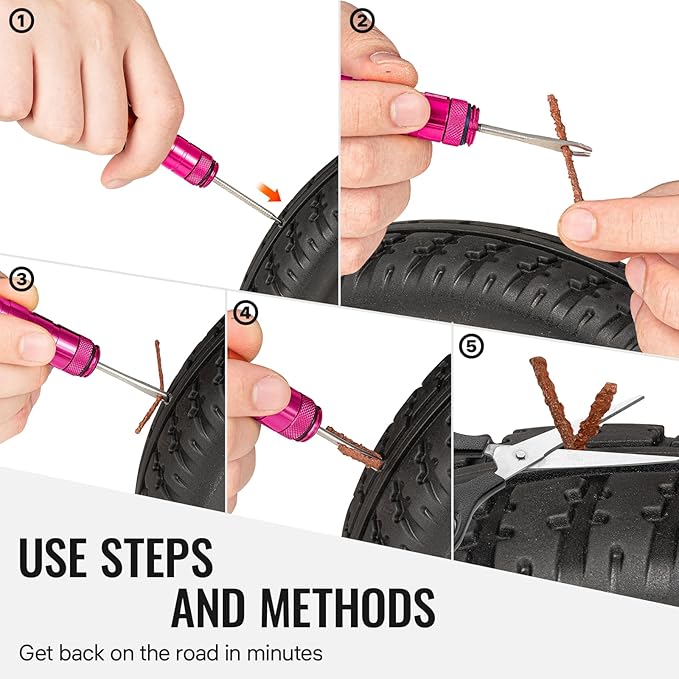 ①

②

③

④

⑤

USE STEPS
AND METHODS

Get back on the road in minutes