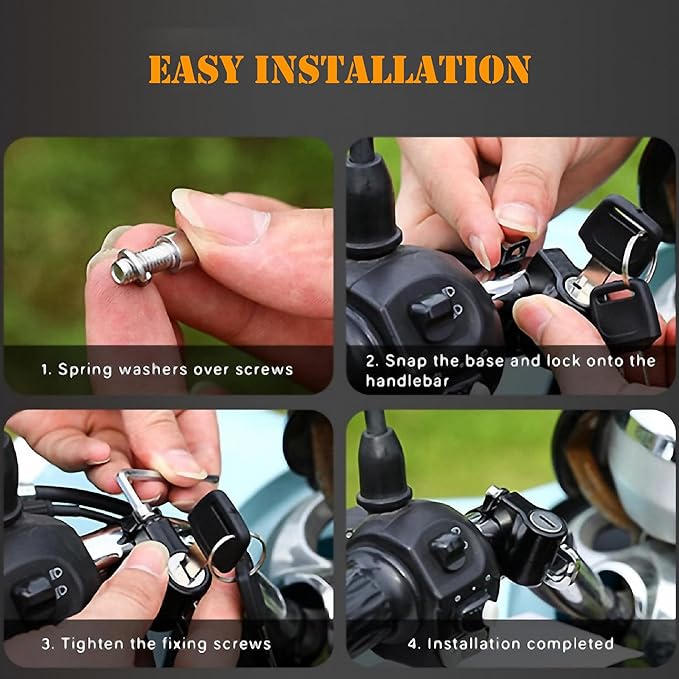 EASY INSTALLATION

1. Spring washers over screws

2. Snap the base and lock onto the handlebar

3. Tighten the fixing screws

4. Installation completed