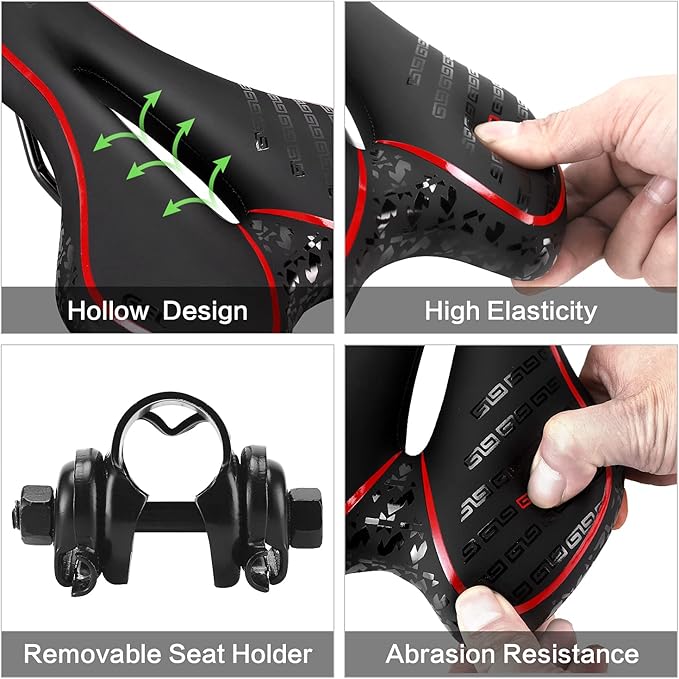 Hollow Design

High Elasticity

Removable Seat Holder

Abrasion Resistance