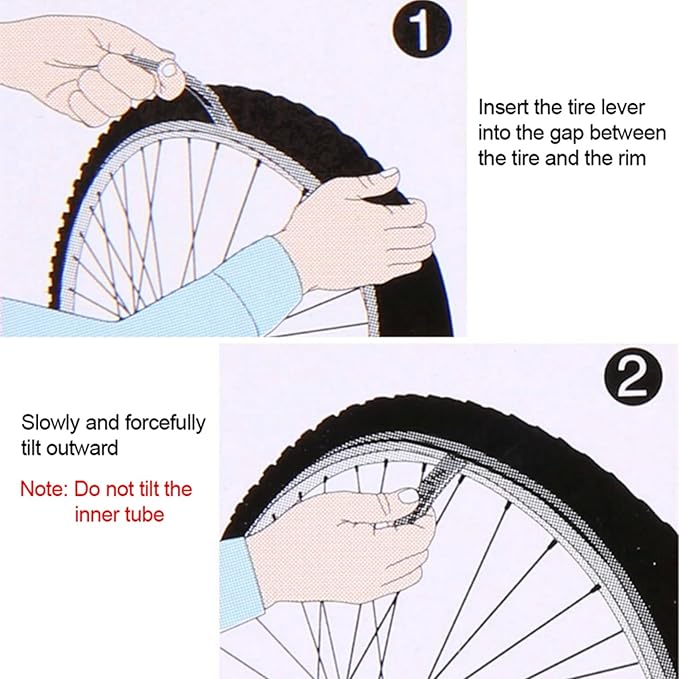 1

Insert the tire lever into the gap between the tire and the rim

2

Slowly and forcefully tilt outward

Note: Do not tilt the inner tube