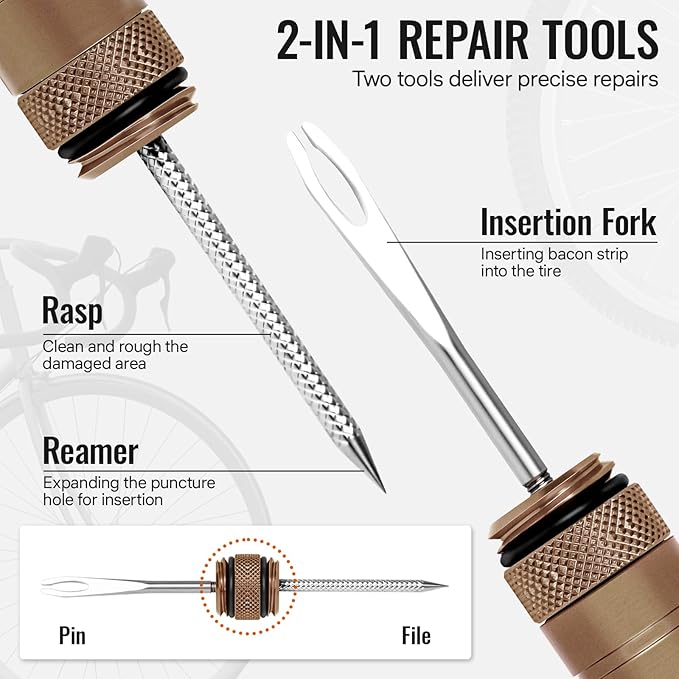 2-IN-1 REPAIR TOOLS
Two tools deliver precise repairs

Insertion Fork
Inserting bacon strip into the tire

Rasp
Clean and rough the damaged area

Reamer
Expanding the puncture hole for insertion

Pin

File