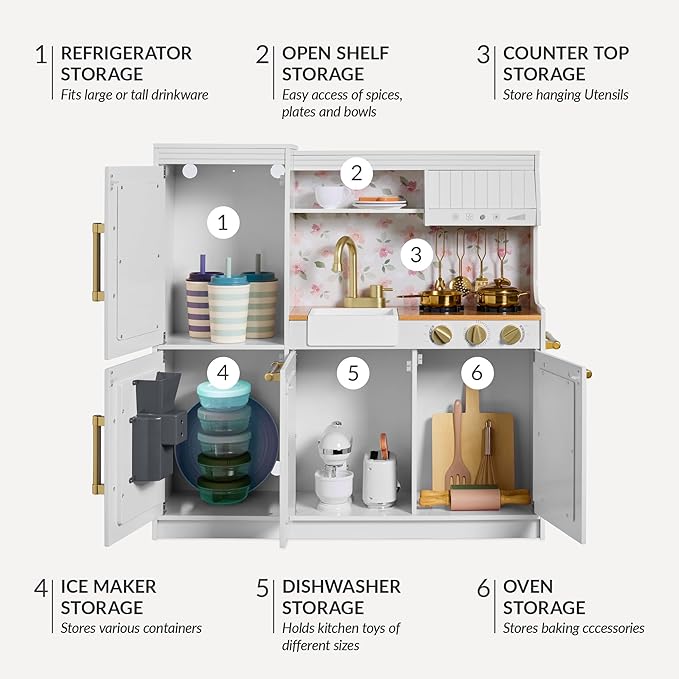 1 REFRIGERATOR STORAGE
Fits large or tall drinkware

2 OPEN SHELF STORAGE
Easy access of spices, plates and bowls

3 COUNTER TOP STORAGE
Store hanging Utensils

2

1

3

4

5

6

4 ICE MAKER STORAGE
Stores various containers

5 DISHWASHER STORAGE
Holds kitchen toys of different sizes

6 OVEN STORAGE
Stores baking cccessories