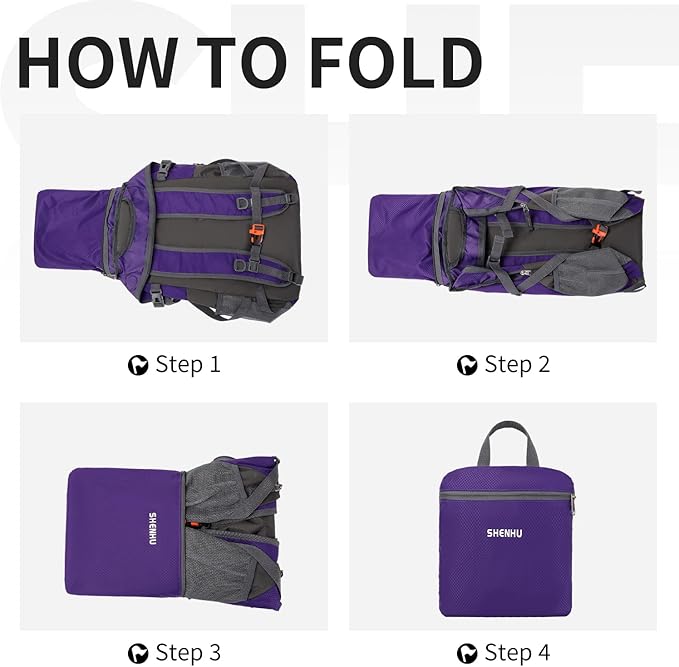 HOW TO FOLD

Step 1

Step 2

SHENHU

Step 3

SHENHU

Step 4