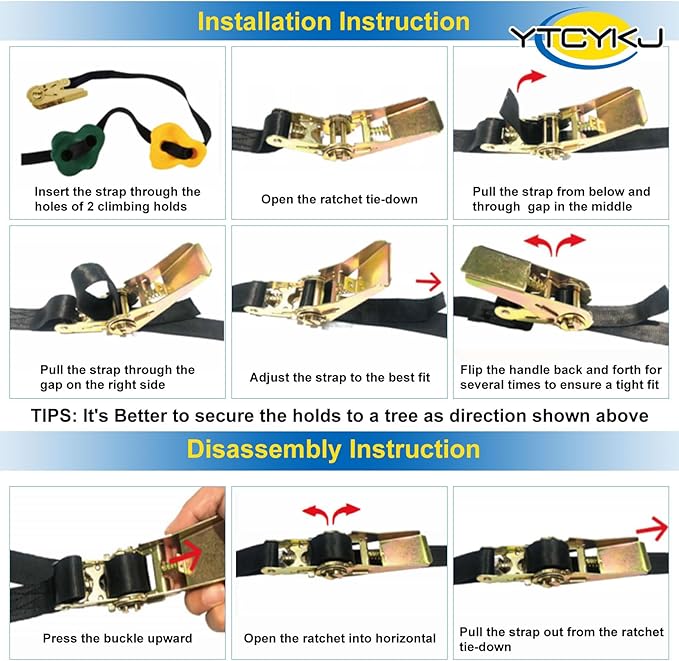 Installation Instruction

YTCYKJ

Insert the strap through the holes of 2 climbing holds

Open the ratchet tie-down

Pull the strap from below and through gap in the middle

Pull the strap through the gap on the right side

Adjust the strap to the best fit

Flip the handle back and forth for several times to ensure a tight fit

TIPS: It's Better to secure the holds to a tree as direction shown above

Disassembly Instruction

Press the buckle upward

Open the ratchet into horizontal

Pull the strap out from the ratchet tie-down