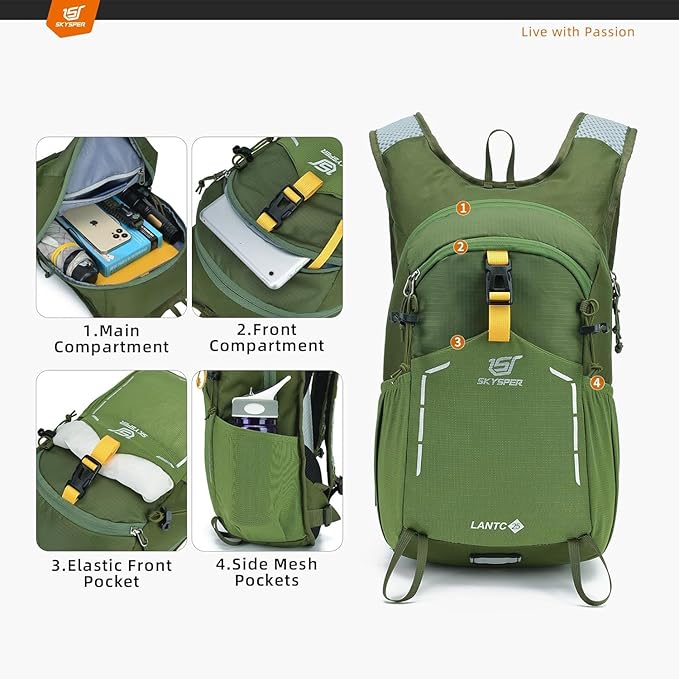 SKYSPER

Live with Passion

1.Main Compartment

2.Front Compartment

3.Elastic Front Pocket

4.Side Mesh Pockets

1

2

3

4

SKYSPER

LANTC 25