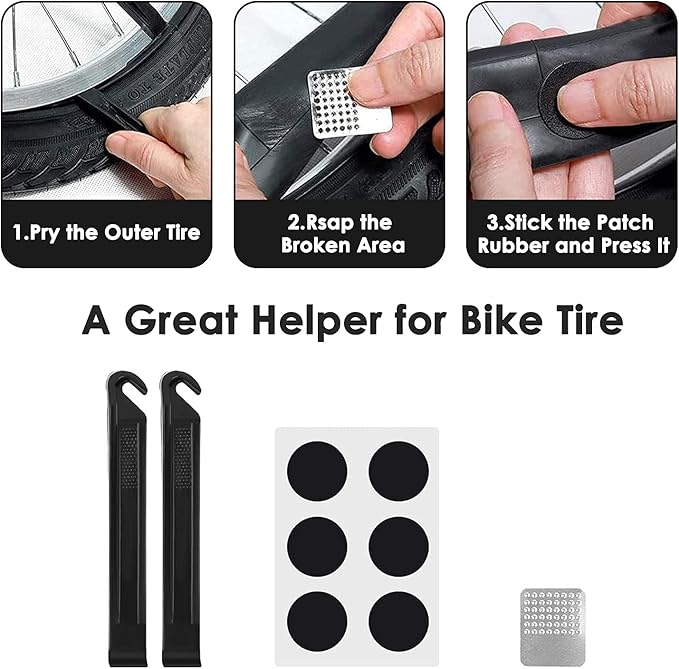 1.Pry the Outer Tire

2.Rsap the Broken Area

3.Stick the Patch Rubber and Press It

A Great Helper for Bike Tire