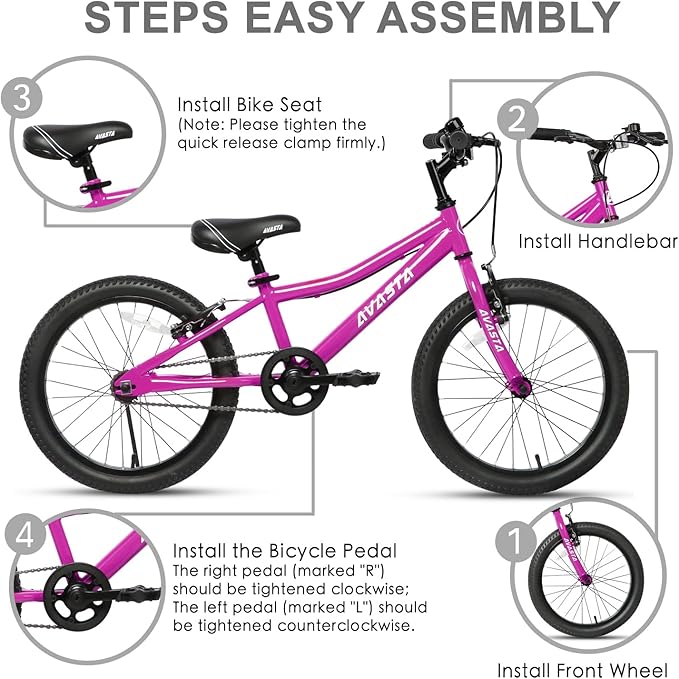 STEPS EASY ASSEMBLY

3

AVASTA

Install Bike Seat
(Note: Please tighten the quick release clamp firmly.)

2

Install Handlebar

AVASTA

AVASTA

AVASTA

4

Install the Bicycle Pedal
The right pedal (marked "R") should be tightened clockwise;
The left pedal (marked "L") should be tightened counterclockwise.

1

AVASTA

Install Front Wheel