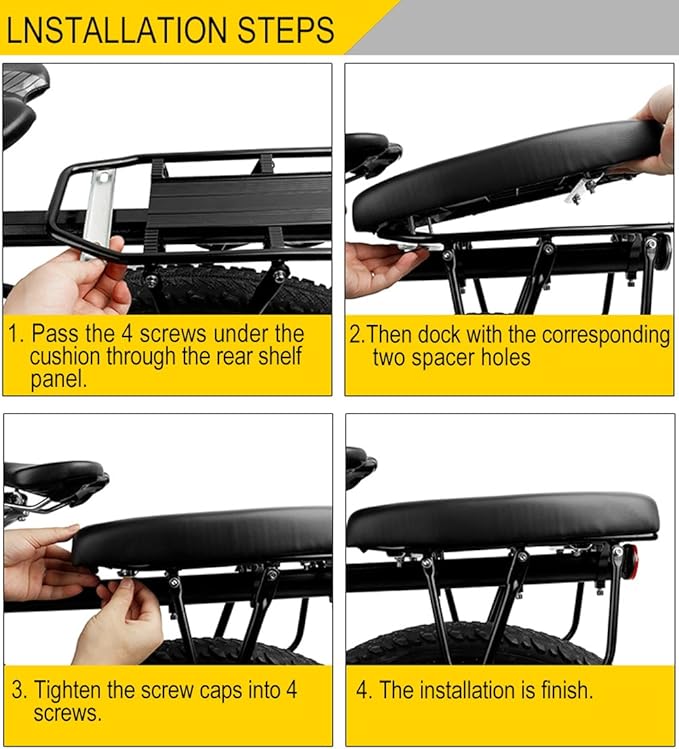 LNSTALLATION STEPS

1. Pass the 4 screws under the cushion through the rear shelf panel.

2.Then dock with the corresponding two spacer holes

3. Tighten the screw caps into 4 screws.

4. The installation is finish.