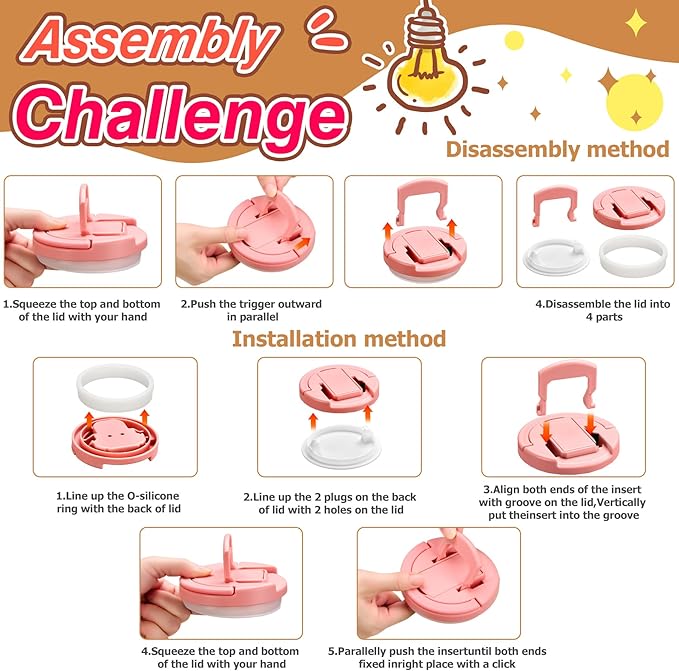 Assembly Challenge

Disassembly method

1.Squeeze the top and bottom of the lid with your hand

2.Push the trigger outward in parallel

4.Disassemble the lid into 4 parts

Installation method

1.Line up the O-silicone ring with the back of lid

2.Line up the 2 plugs on the back of lid with 2 holes on the lid

3.Align both ends of the insert with groove on the lid,Vertically put theinsert into the groove

4.Squeeze the top and bottom of the lid with your hand

5.Parallelly push the insertuntil both ends fixed inright place with a click