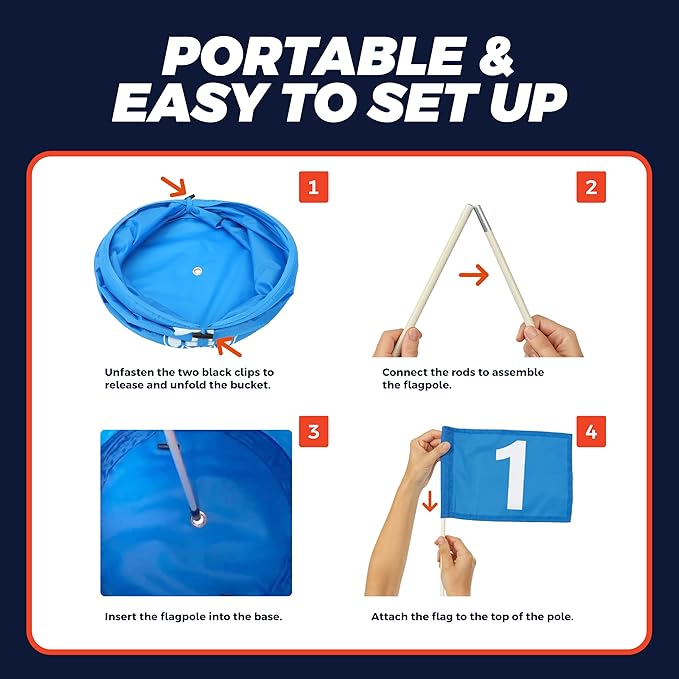 PORTABLE & EASY TO SET UP

1

Unfasten the two black clips to release and unfold the bucket.

2

Connect the rods to assemble the flagpole.

3

Insert the flagpole into the base.

4

1

Attach the flag to the top of the pole.