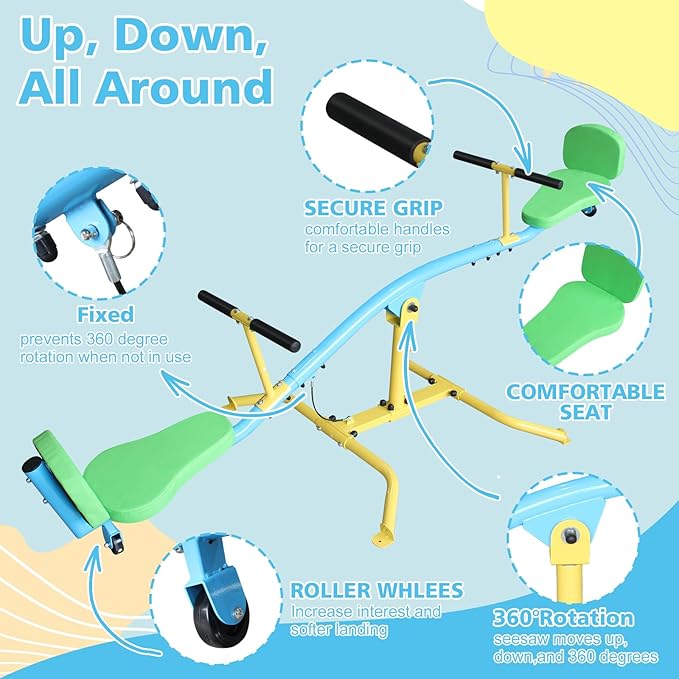 Up, Down, All Around

SECURE GRIP
comfortable handles for a secure grip

Fixed
prevents 360 degree rotation when not in use

COMFORTABLE SEAT

ROLLER WHLEES
Increase interest and softer landing

360°Rotation
seesaw moves up, down,and 360 degrees