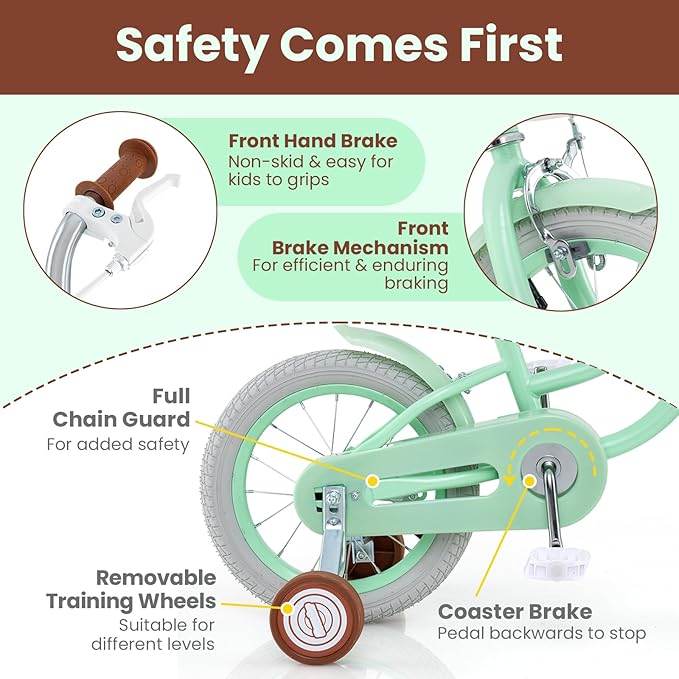 Safety Comes First

Front Hand Brake
Non-skid & easy for kids to grips

Front Brake Mechanism
For efficient & enduring braking

Full Chain Guard
For added safety

Removable Training Wheels
Suitable for different levels

Coaster Brake
Pedal backwards to stop