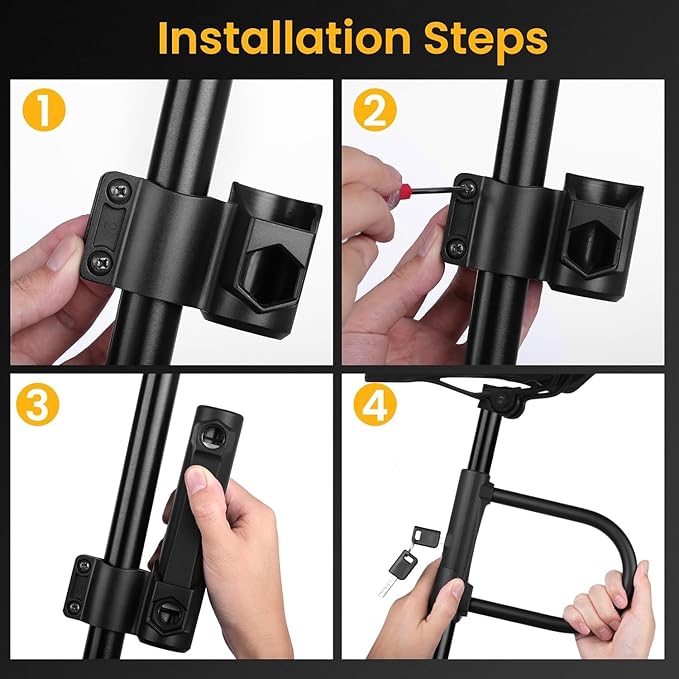 Installation Steps

1

2

3

4