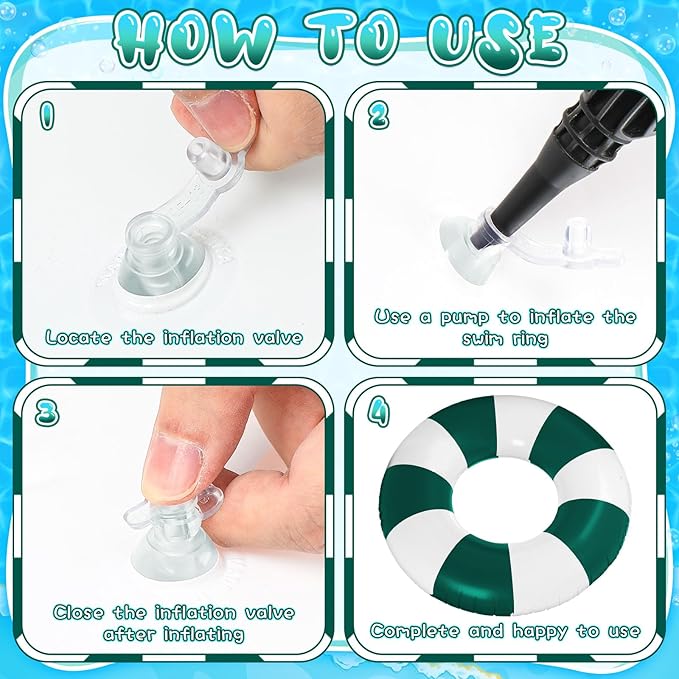 HOW TO USE

1

Locate the inflation valve

2

Use a pump to inflate the swim ring

3

Close the inflation valve after inflating

4

Complete and happy to use