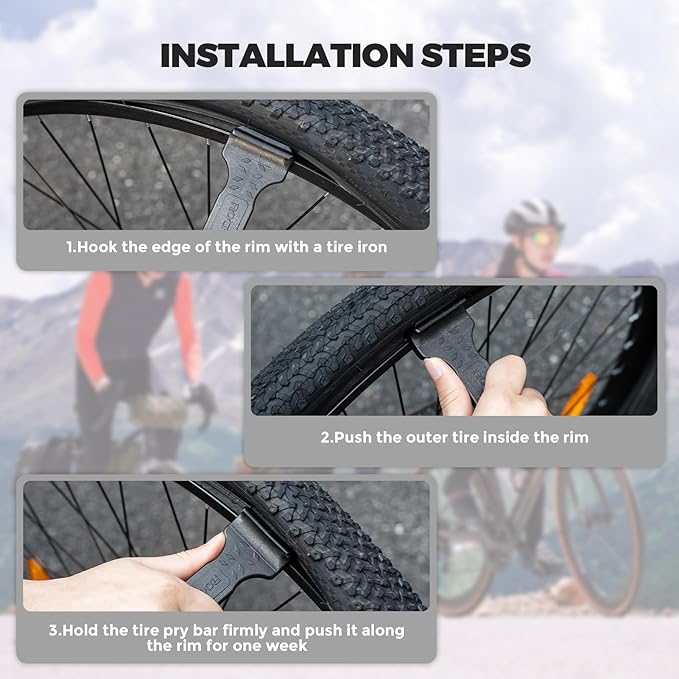 INSTALLATION STEPS

1.Hook the edge of the rim with a tire iron

2.Push the outer tire inside the rim

3.Hold the tire pry bar firmly and push it along the rim for one week