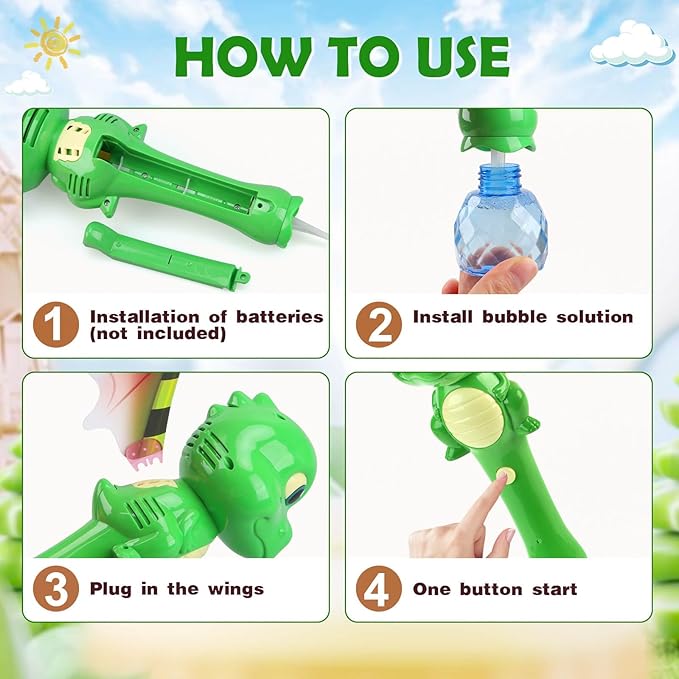 HOW TO USE

1 Installation of batteries (not included)

2 Install bubble solution

3 Plug in the wings

4 One button start