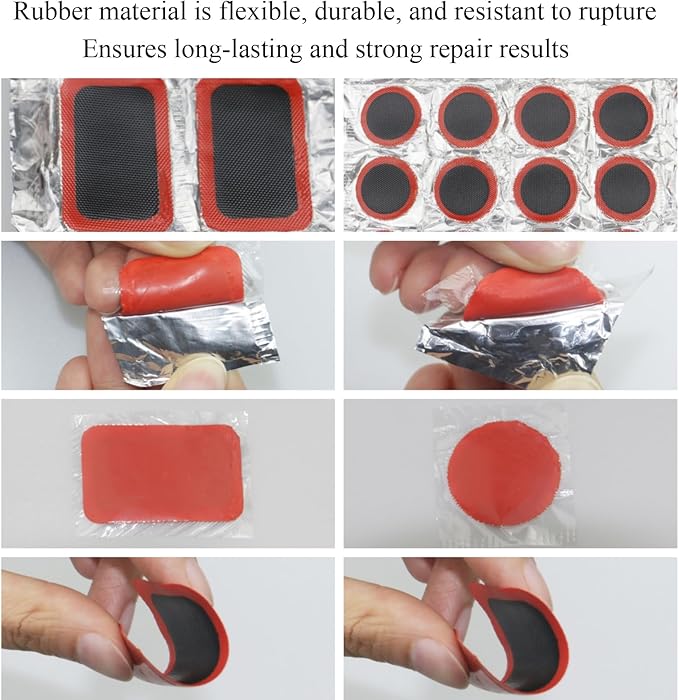 Rubber material is flexible, durable, and resistant to rupture
Ensures long-lasting and strong repair results