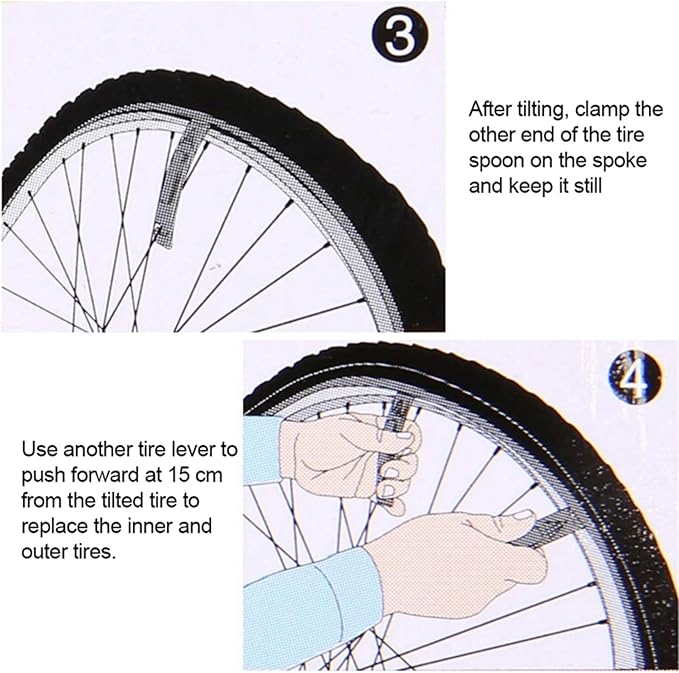 3

After tilting, clamp the other end of the tire spoon on the spoke and keep it still

4

Use another tire lever to push forward at 15 cm from the tilted tire to replace the inner and outer tires.