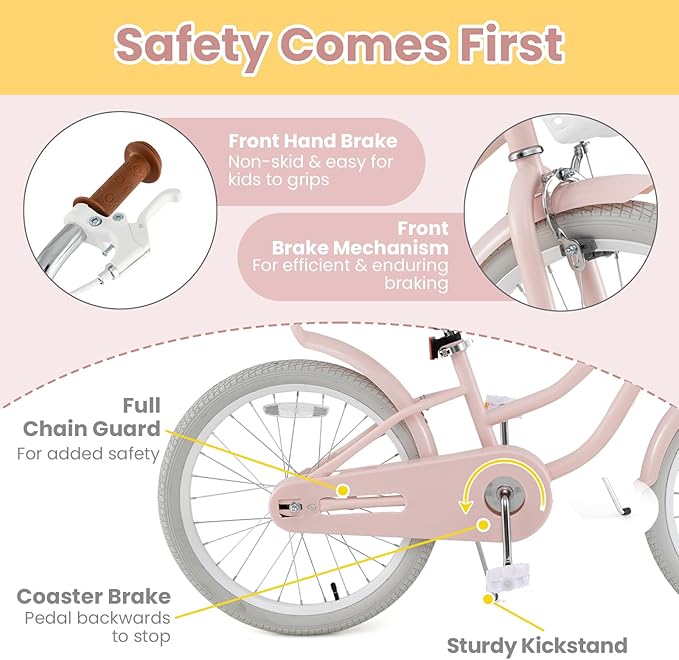 Safety Comes First

Front Hand Brake
Non-skid & easy for kids to grips

Front Brake Mechanism
For efficient & enduring braking

Full Chain Guard
For added safety

Coaster Brake
Pedal backwards to stop

Sturdy Kickstand