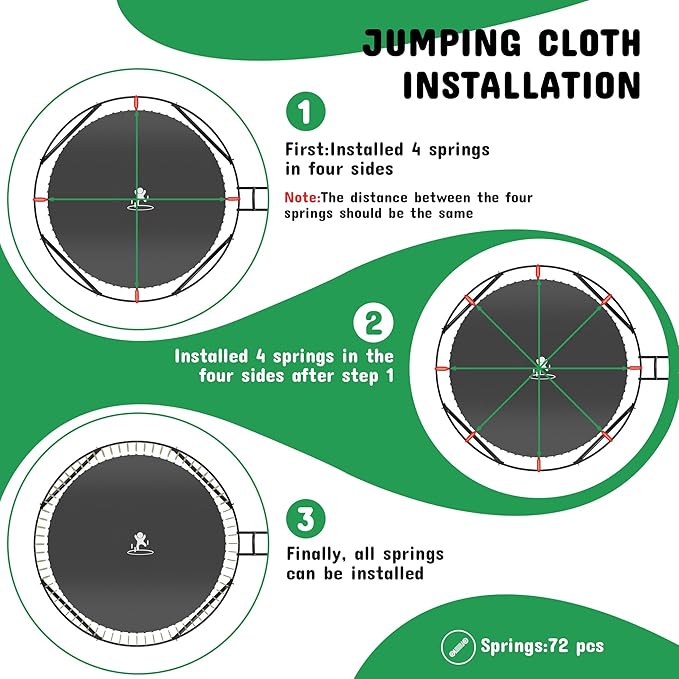 JUMPING CLOTH INSTALLATION

1

First:Installed 4 springs in four sides

Note:The distance between the four springs should be the same

2

Installed 4 springs in the four sides after step 1

3

Finally, all springs can be installed

Springs:72 pcs