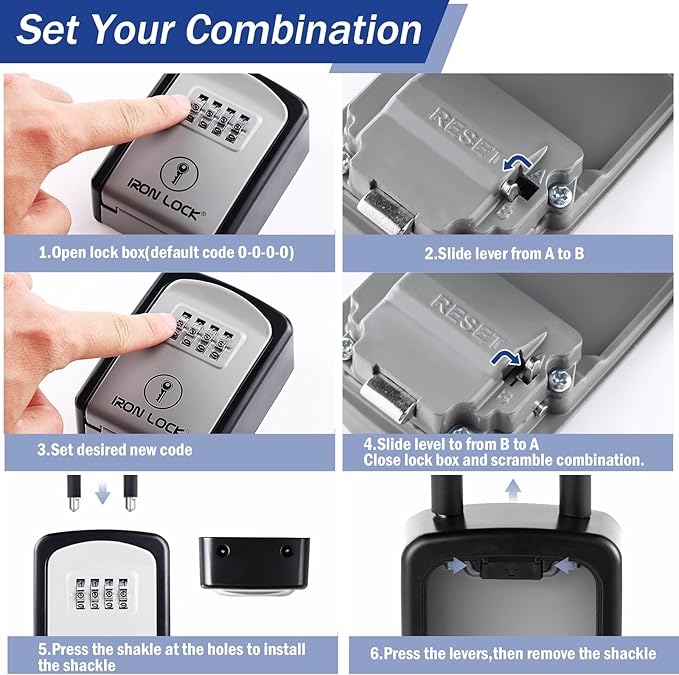 Set Your Combination

IRON LOCK

1.Open lock box(default code 0-0-0-0)

RESET

A

B

2.Slide lever from A to B

IRON LOCK

3.Set desired new code

RESET

B

4.Slide level to from B to A
Close lock box and scramble combination.

5.Press the shakle at the holes to install the shackle

6.Press the levers,then remove the shackle