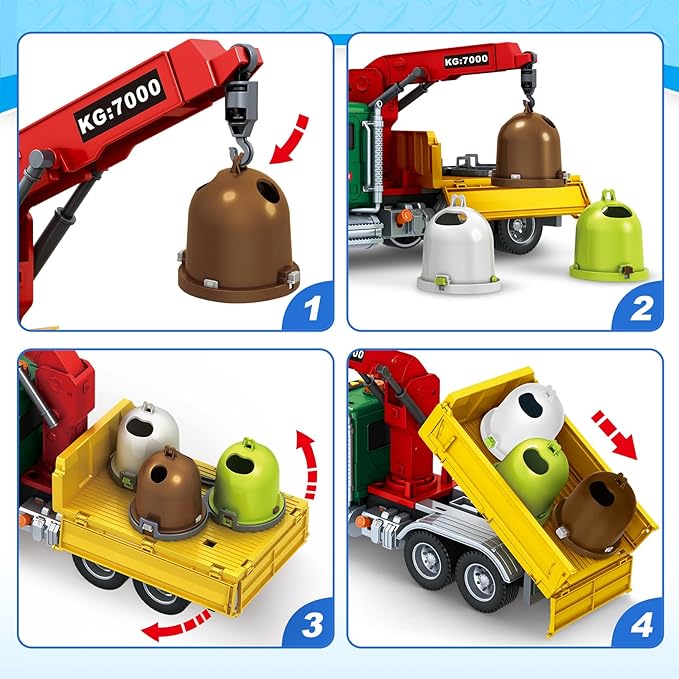 KG:7000

1

KG:7000

2

3

4