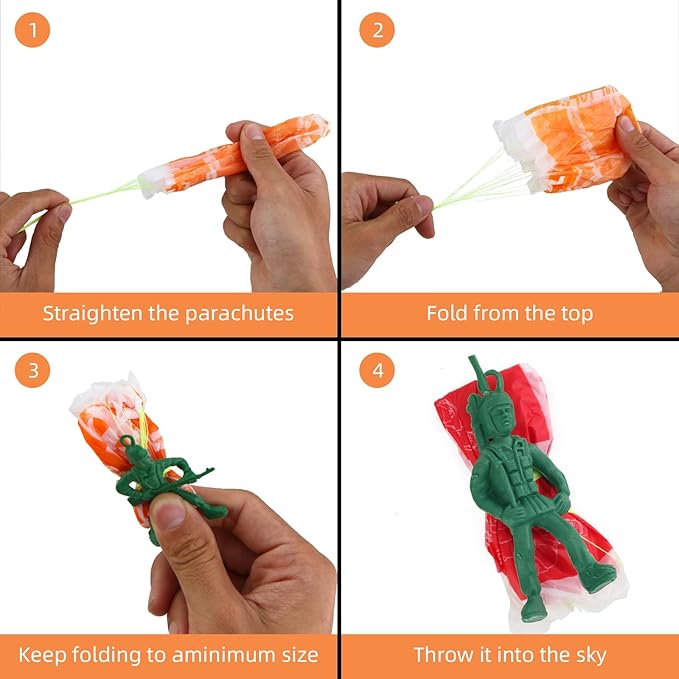 1

Straighten the parachutes

2

Fold from the top

3

Keep folding to aminimum size

4

Throw it into the sky