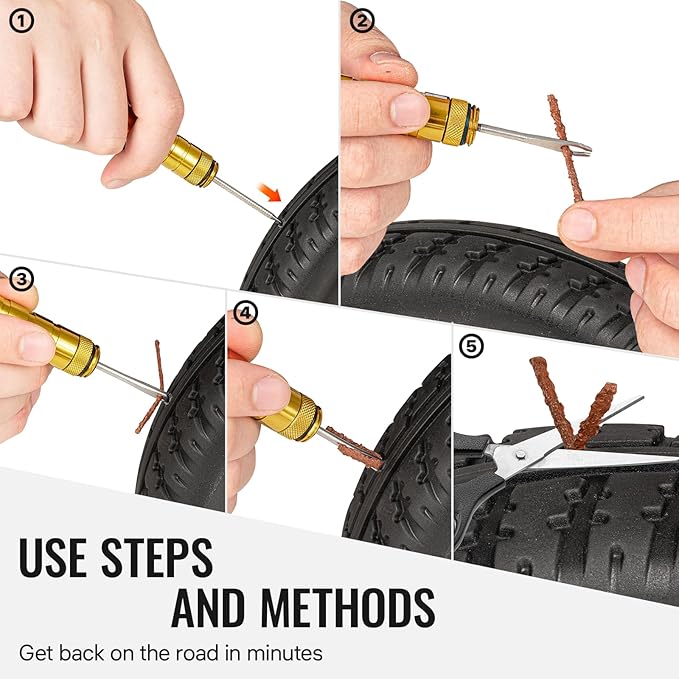 ①

②

③

④

⑤

USE STEPS
AND METHODS

Get back on the road in minutes