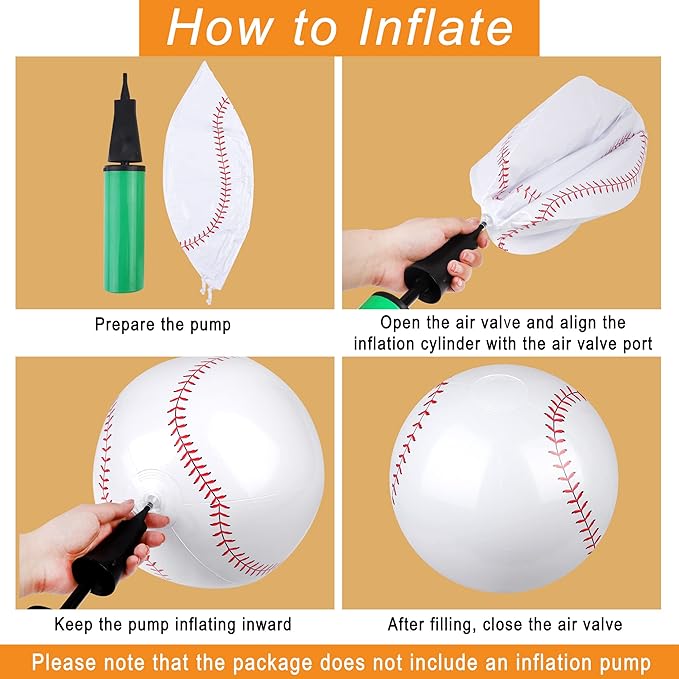 How to Inflate

Prepare the pump

Open the air valve and align the inflation cylinder with the air valve port

Keep the pump inflating inward

After filling, close the air valve

Please note that the package does not include an inflation pump