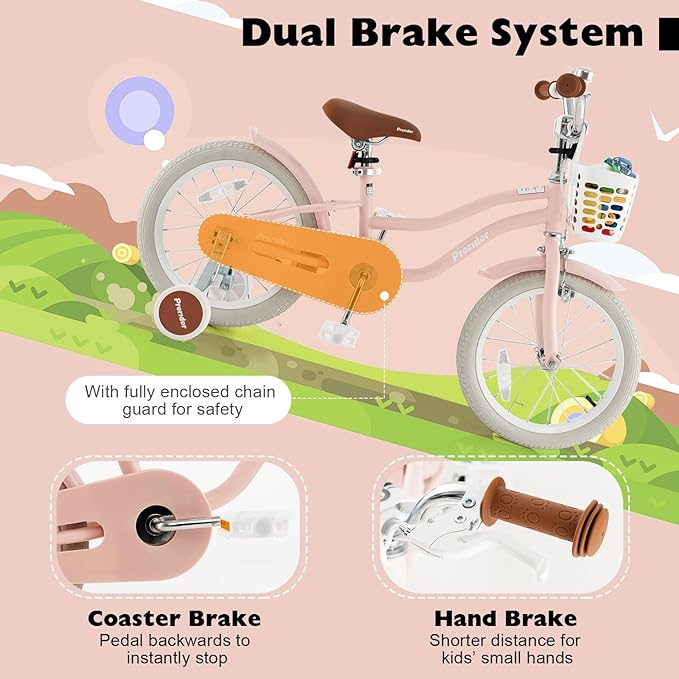 Dual Brake System

Prorider

Prorider

Prorider

With fully enclosed chain guard for safety

Coaster Brake
Pedal backwards to instantly stop

Hand Brake
Shorter distance for kids' small hands