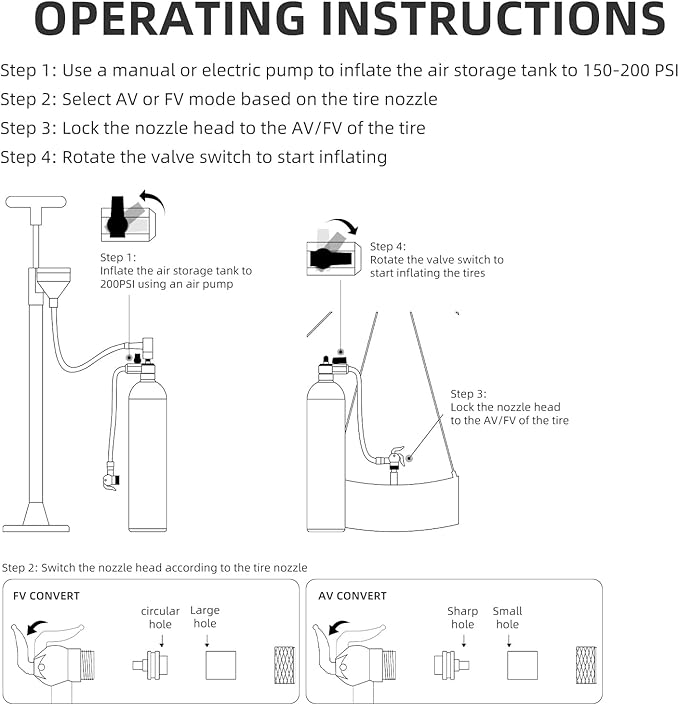 OPERATING INSTRUCTIONS

Step 1: Use a manual or electric pump to inflate the air storage tank to 150-200 PSI
Step 2: Select AV or FV mode based on the tire nozzle
Step 3: Lock the nozzle head to the AV/FV of the tire
Step 4: Rotate the valve switch to start inflating

Step 1:
Inflate the air storage tank to 200PSI using an air pump

Step 4:
Rotate the valve switch to start inflating the tires

Step 3:
Lock the nozzle head to the AV/FV of the tire

Step 2: Switch the nozzle head according to the tire nozzle

FV CONVERT

circular hole

Large hole

AV CONVERT

Sharp hole

Small hole