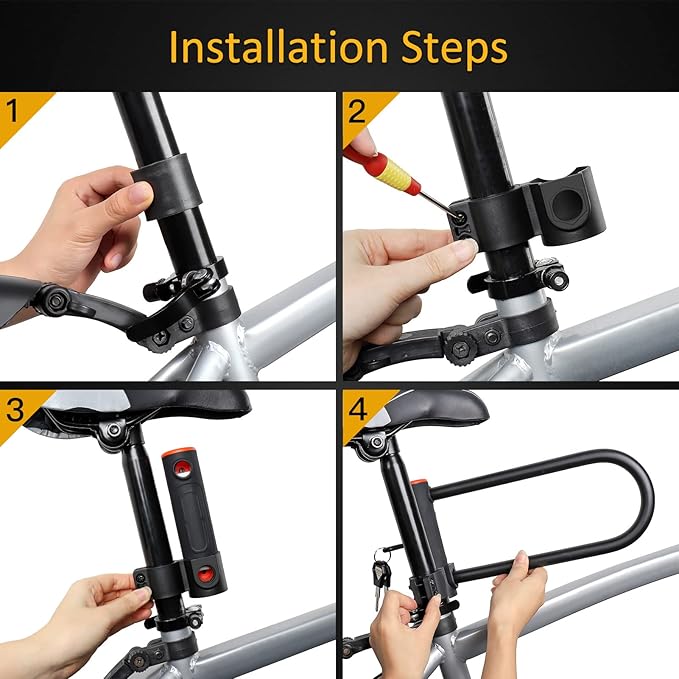 Installation Steps

1

2

3

4