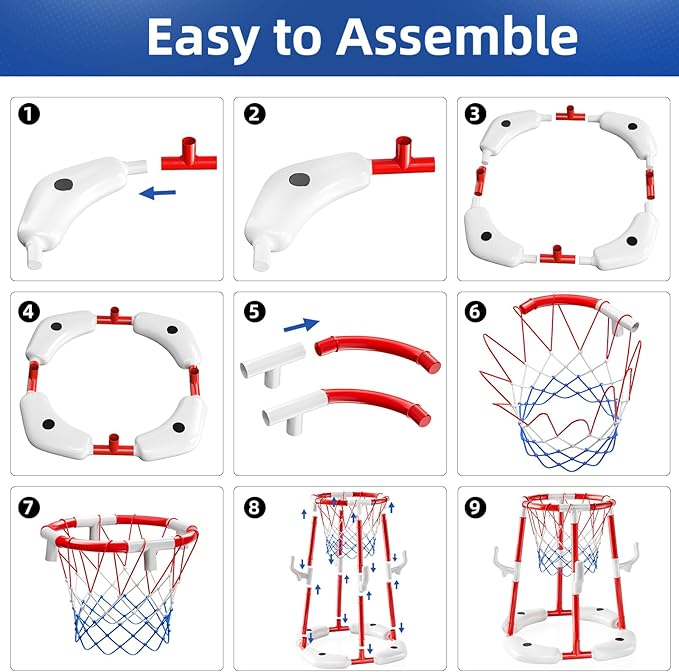 Easy to Assemble

1

2

3

4

5

6

7

8

9