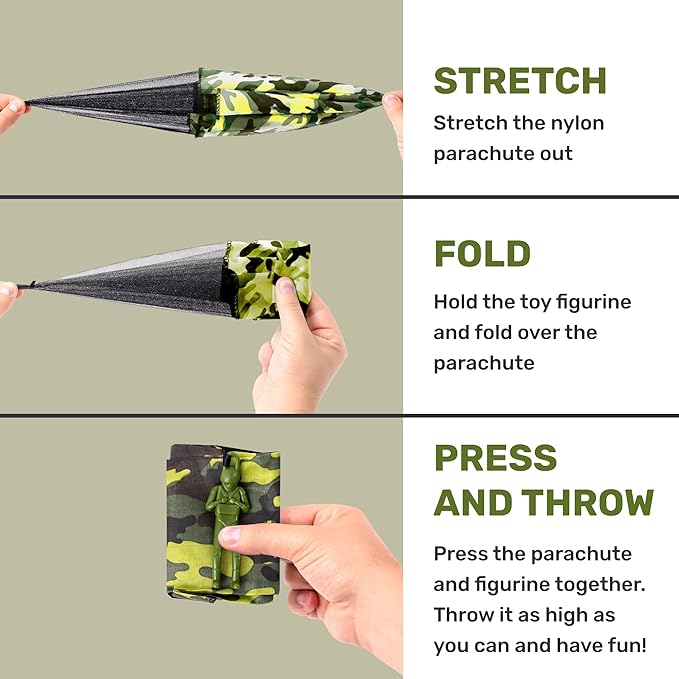 STRETCH

Stretch the nylon parachute out

FOLD

Hold the toy figurine and fold over the parachute

PRESS AND THROW

Press the parachute and figurine together. Throw it as high as you can and have fun!