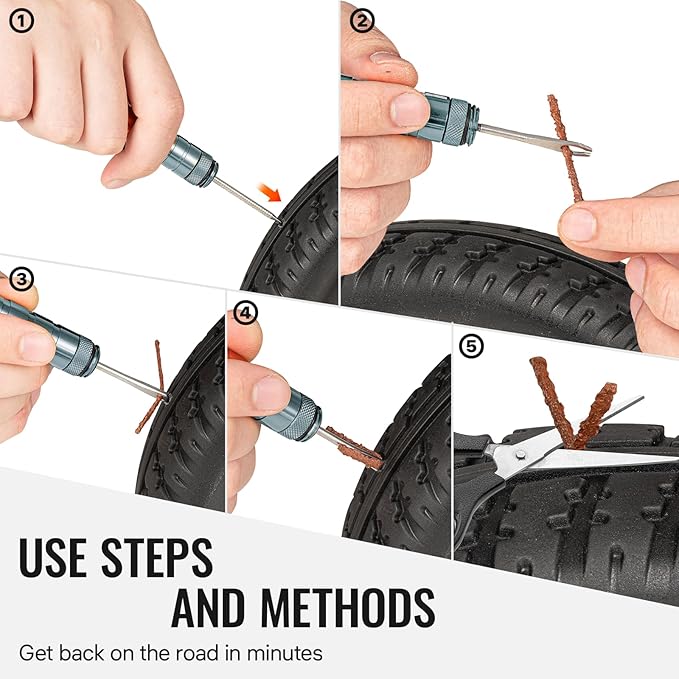 ①
②
③
④
⑤
USE STEPS
AND METHODS
Get back on the road in minutes