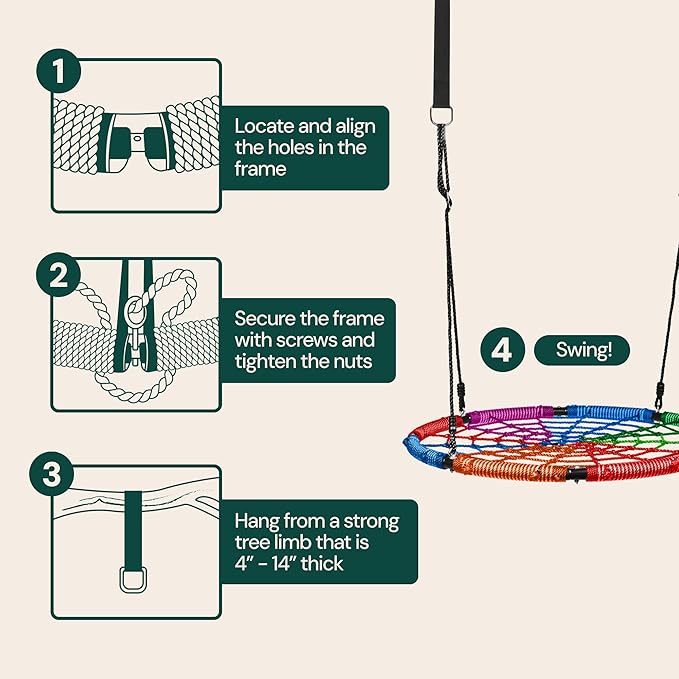 1

Locate and align the holes in the frame

2

Secure the frame with screws and tighten the nuts

3

Hang from a strong tree limb that is 4" - 14" thick

4

Swing!