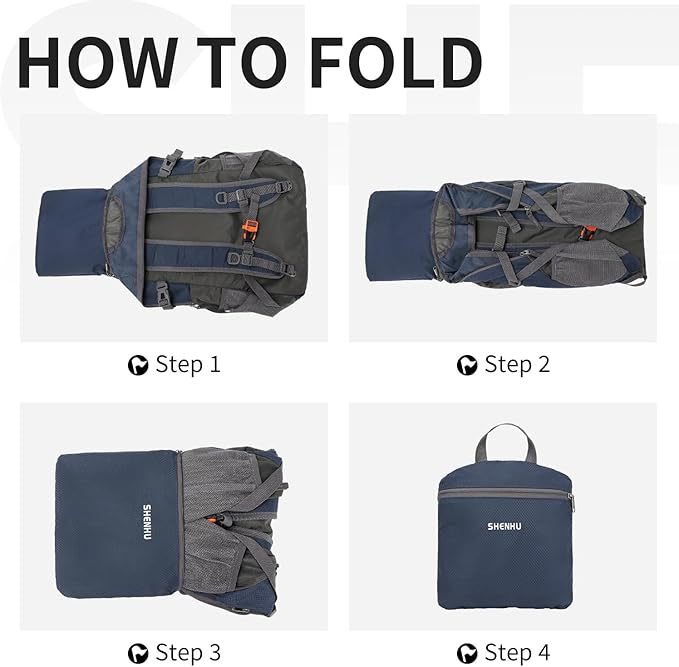 HOW TO FOLD

Step 1

Step 2

SHENHU

Step 3

SHENHU

Step 4