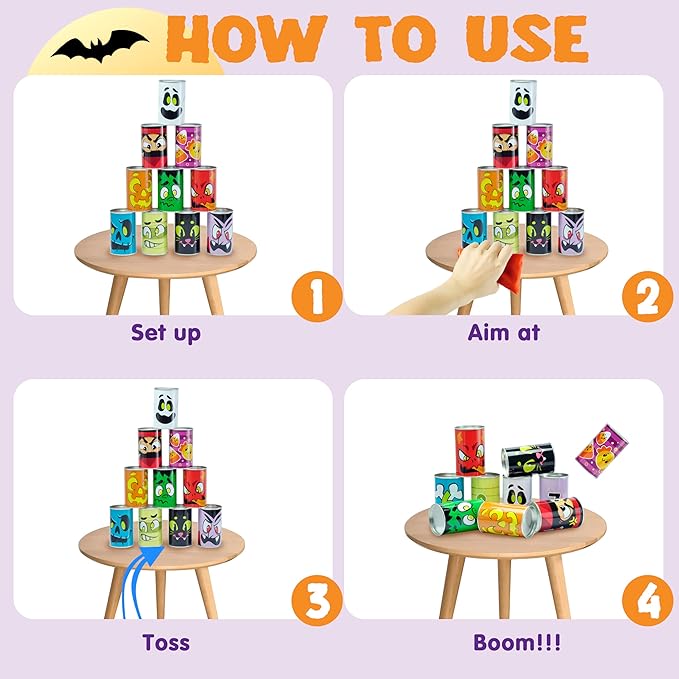 HOW TO USE

1

Set up

2

Aim at

3

Toss

4

Boom!!!