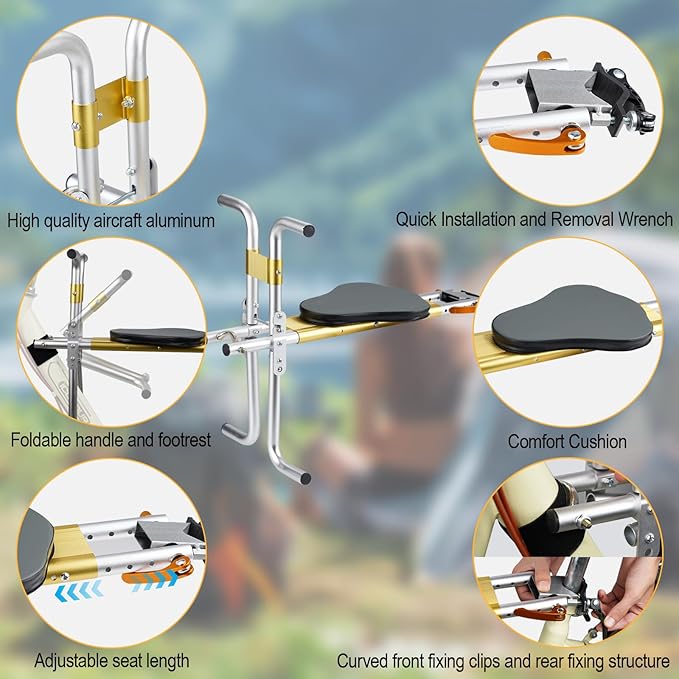 High quality aircraft aluminum

Quick Installation and Removal Wrench

Foldable handle and footrest

Comfort Cushion

Adjustable seat length

Curved front fixing clips and rear fixing structure