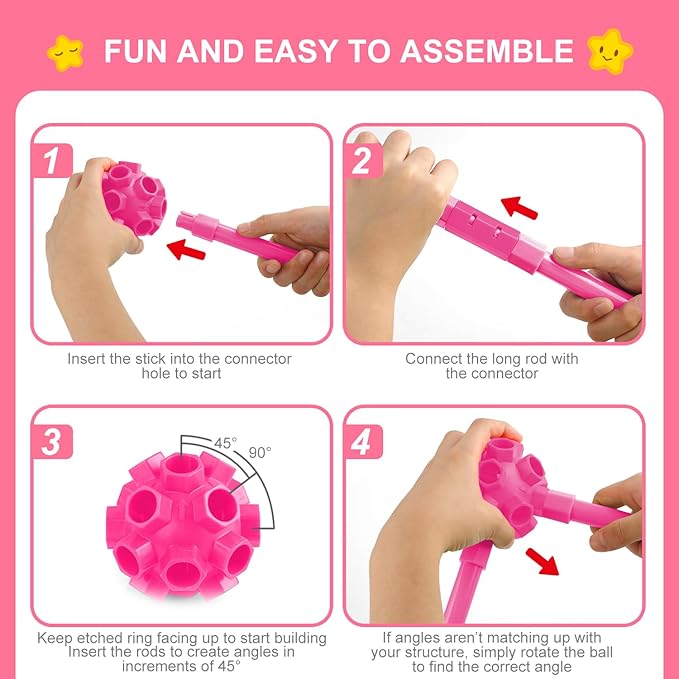 FUN AND EASY TO ASSEMBLE

1

Insert the stick into the connector hole to start

2

Connect the long rod with the connector

3

45°

90°

Keep etched ring facing up to start building
Insert the rods to create angles in increments of 45°

4

If angles aren't matching up with your structure, simply rotate the ball to find the correct angle