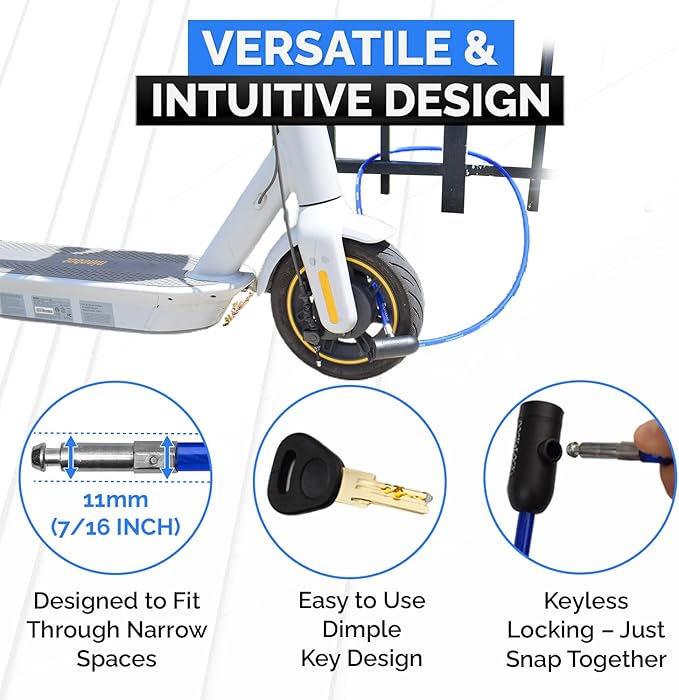 VERSATILE &
INTUITIVE DESIGN

11mm
(7/16 INCH)

Designed to Fit Through Narrow Spaces

Easy to Use Dimple Key Design

Keyless Locking – Just Snap Together