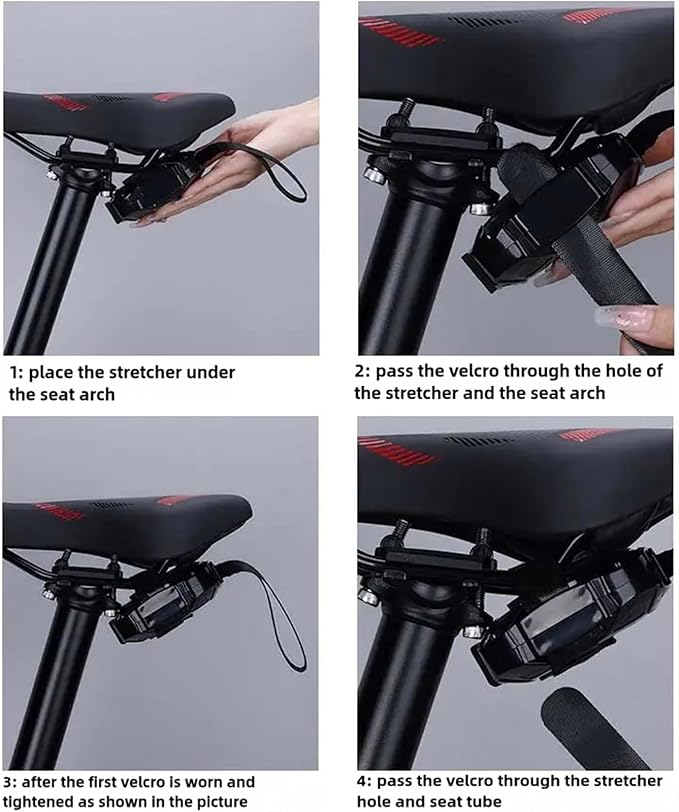 1: place the stretcher under the seat arch

2: pass the velcro through the hole of the stretcher and the seat arch

3: after the first velcro is worn and tightened as shown in the picture

4: pass the velcro through the stretcher hole and seat tube