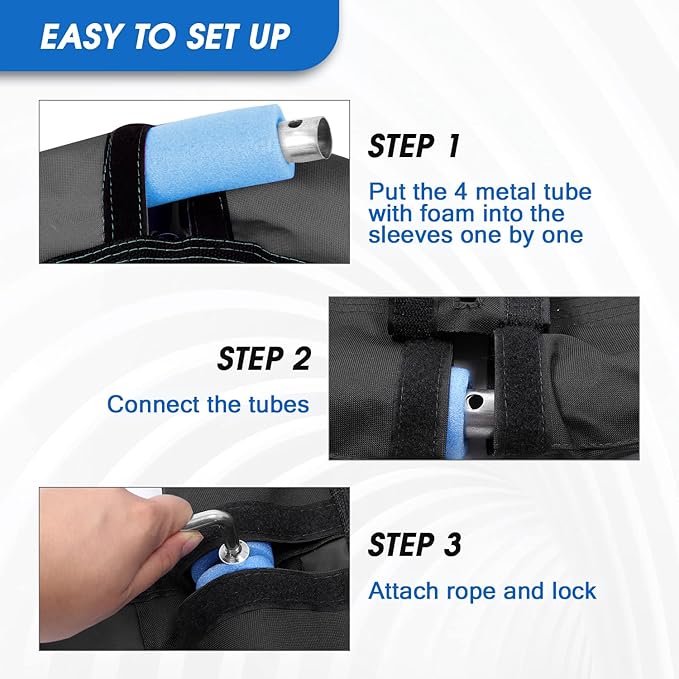 EASY TO SET UP

STEP 1

Put the 4 metal tube with foam into the sleeves one by one

STEP 2

Connect the tubes

STEP 3

Attach rope and lock