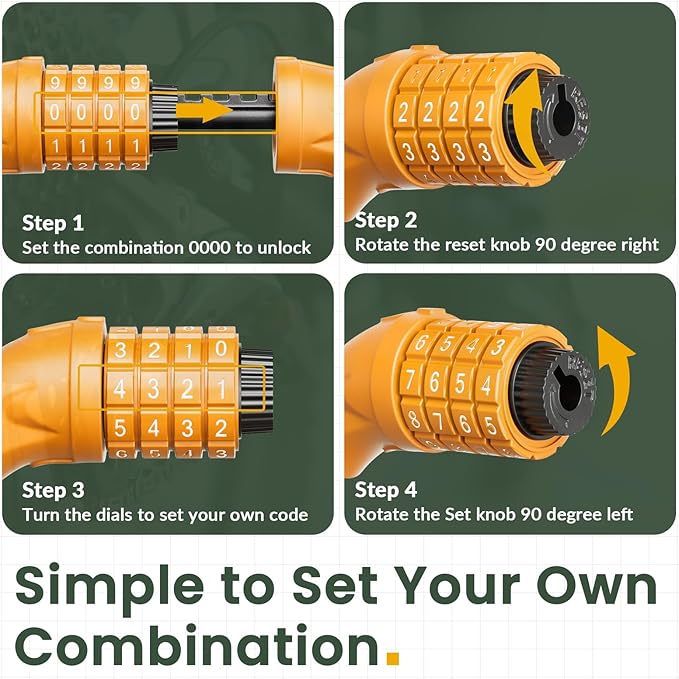 9 9 9 9
0 0 0 0
1 1 1 1

Step 1
Set the combination 0000 to unlock

2 2 2 2
3 3 3 3

Step 2
Rotate the reset knob 90 degree right

3 2 1 0
4 3 2 1
5 4 3 2

Step 3
Turn the dials to set your own code

6 5 4 3
7 6 5 4
8 7 6 5

Step 4
Rotate the Set knob 90 degree left

Simple to Set Your Own Combination.