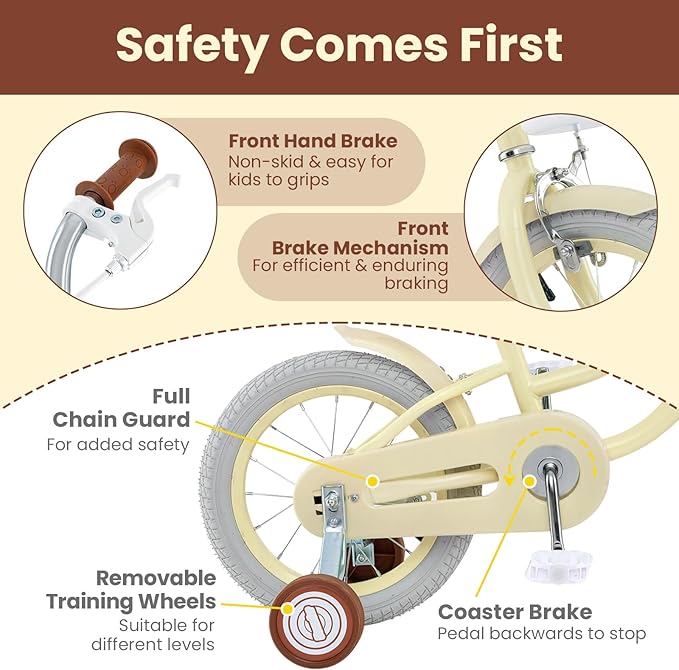 Safety Comes First

Front Hand Brake
Non-skid & easy for kids to grips

Front Brake Mechanism
For efficient & enduring braking

Full Chain Guard
For added safety

Removable Training Wheels
Suitable for different levels

Coaster Brake
Pedal backwards to stop