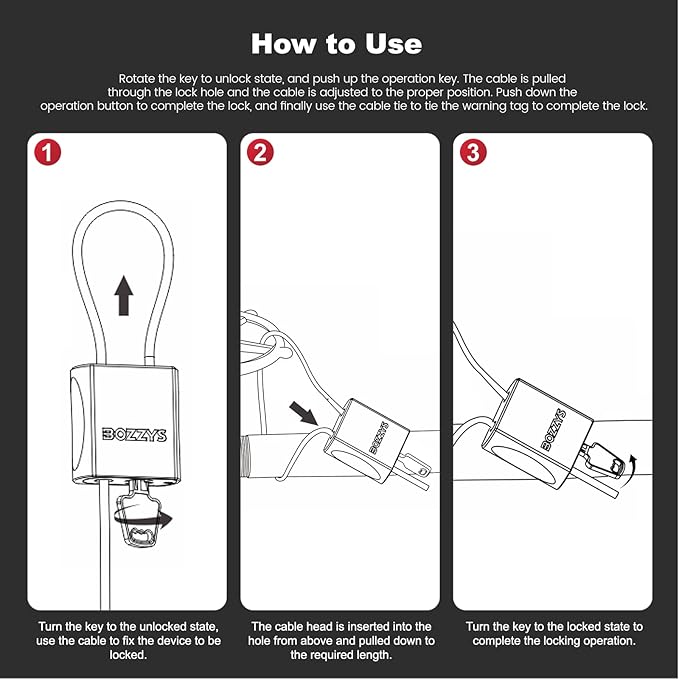 How to Use

Rotate the key to unlock state, and push up the operation key. The cable is pulled through the lock hole and the cable is adjusted to the proper position. Push down the operation button to complete the lock, and finally use the cable tie to tie the warning tag to complete the lock.

1

BOZZYS

Turn the key to the unlocked state, use the cable to fix the device to be locked.

2

BOZZYS

The cable head is inserted into the hole from above and pulled down to the required length.

3

BOZZYS

Turn the key to the locked state to complete the locking operation.