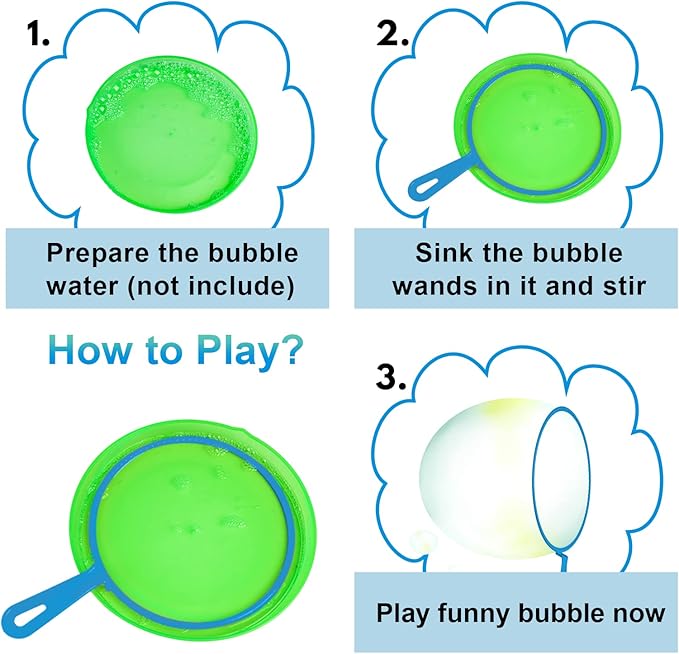 1.

Prepare the bubble water (not include)

2.

Sink the bubble wands in it and stir

How to Play?

3.

Play funny bubble now