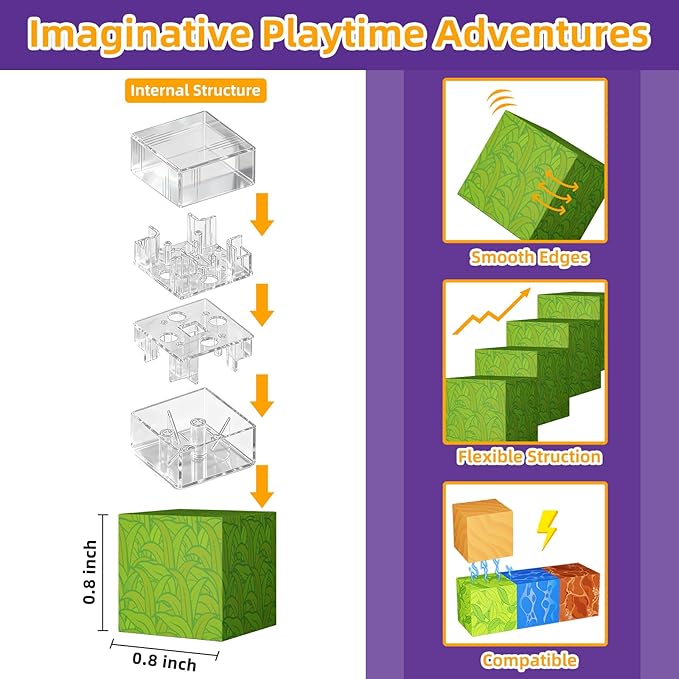 Imaginative Playtime Adventures

Internal Structure

0.8 inch

0.8 inch

Smooth Edges

Flexible Struction

Compatible