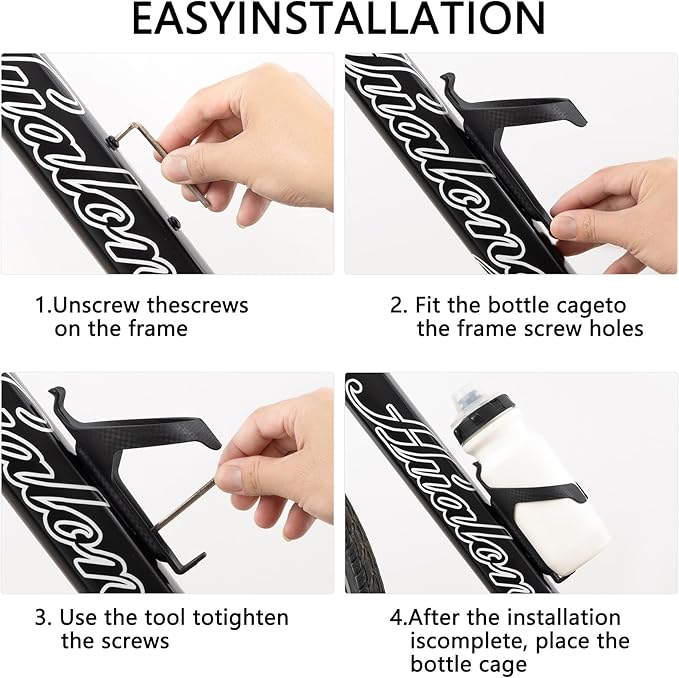 EASYINSTALLATION

1.Unscrew thescrews on the frame

2. Fit the bottle cageto the frame screw holes

3. Use the tool totighten the screws

4.After the installation iscomplete, place the bottle cage